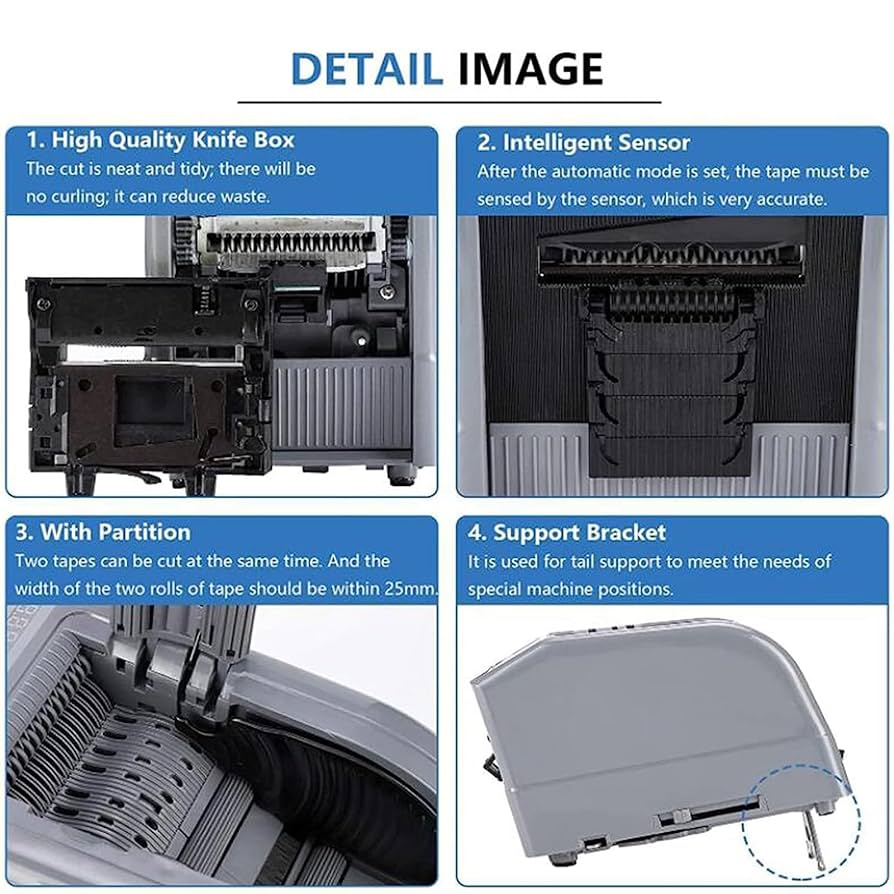 DETAIL IMAGE

1. High Quality Knife Box
The cut is neat and tidy; there will be no curling; it can reduce waste.

2. Intelligent Sensor
After the automatic mode is set, the tape must be sensed by the sensor, which is very accurate.

3. With Partition
Two tapes can be cut at the same time. And the width of the two rolls of tape should be within 25mm.

4. Support Bracket
It is used for tail support to meet the needs of special machine positions.